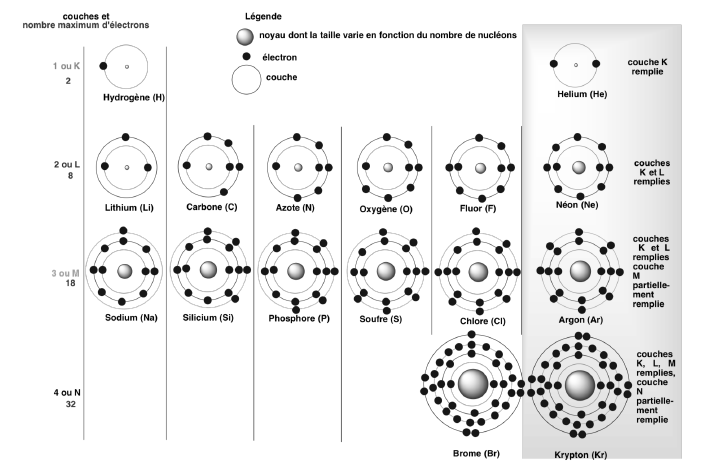 couches et
nombre maximum d'électrons

Légende

noyau dont la taille varie en fonction du nombre de nucléons

électron

couche

1 ou K
2

Hydrogène (H)

Helium (He)

couche K remplie

2 ou L
8

Lithium (Li)

Carbone (C)

Azote (N)

Oxygène (O)

Fluor (F)

Néon (Ne)

couches K et L remplies

3 ou M
18

Sodium (Na)

Silicium (Si)

Phosphore (P)

Soufre (S)

Chlore (Cl)

Argon (Ar)

couches K et L remplies couche M partiellement remplie

4 ou N
32

Brome (Br)

Krypton (Kr)

couches K, L, M remplies, couche N partiellement remplie